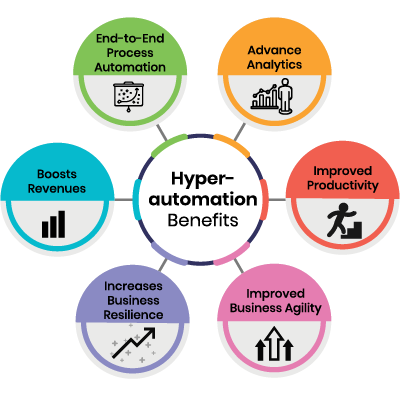 Hyper-automation Benefits

End-to-End Process Automation

Advance Analytics

Improved Productivity

Improved Business Agility

Increases Business Resilience

Boosts Revenues